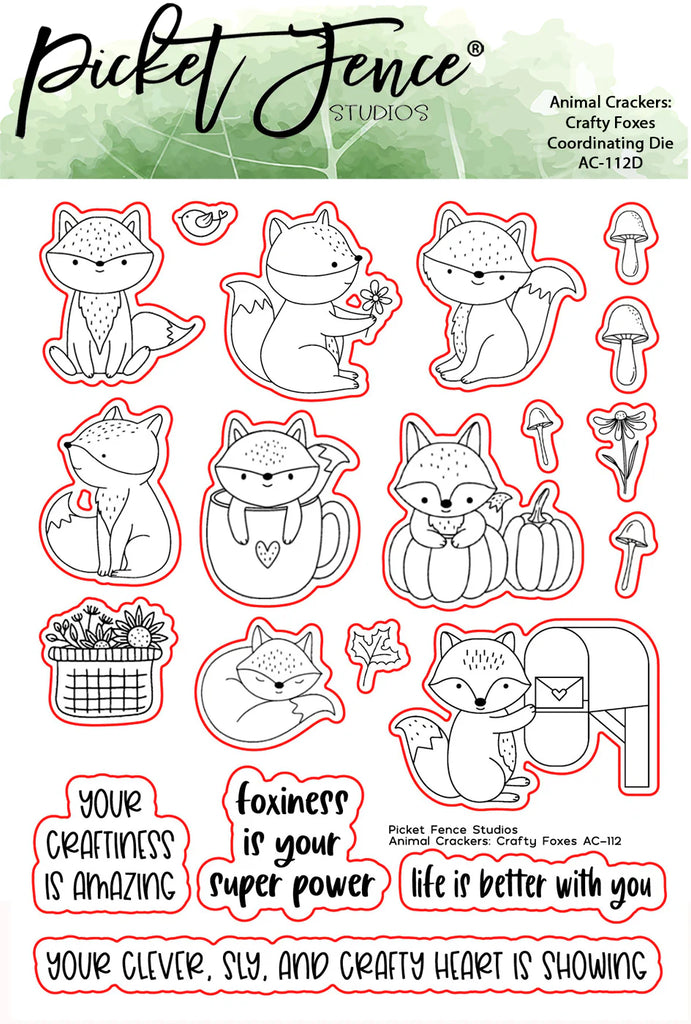 Picket Fence®
STUDIOS

Animal Crackers: Crafty Foxes Coordinating Die AC-112D

YOUR CRAFTINESS IS AMAZING

foxiness is your super power

Picket Fence Studios
Animal Crackers: Crafty Foxes AC-112

life is better with you

YOUR CLEVER, SLY, AND CRAFTY HEART IS SHOWING