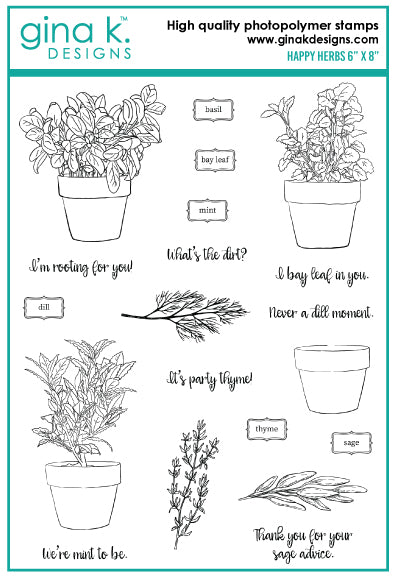 gina k.™ DESIGNS

High quality photopolymer stamps
www.ginakdesigns.com
HAPPY HERBS 6" X 8"

basil

bay leaf

mint

I'm rooting for you!

What's the dirt?

I bay leaf in you.

dill

Never a dill moment.

It's party thyme!

thyme

sage

We're mint to be.

Thank you for your sage advice.