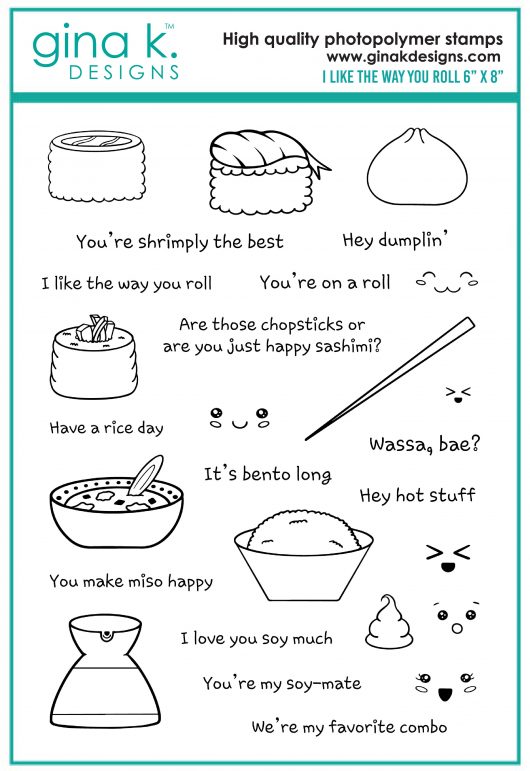 gina k.™
DESIGNS

High quality photopolymer stamps
www.ginakdesigns.com
I LIKE THE WAY YOU ROLL 6" X 8"

You're shrimply the best

Hey dumplin'

I like the way you roll

You're on a roll

Are those chopsticks or are you just happy sashimi?

Have a rice day

Wassa, bae?

It's bento long

Hey hot stuff

You make miso happy

I love you soy much

You're my soy-mate

We're my favorite combo