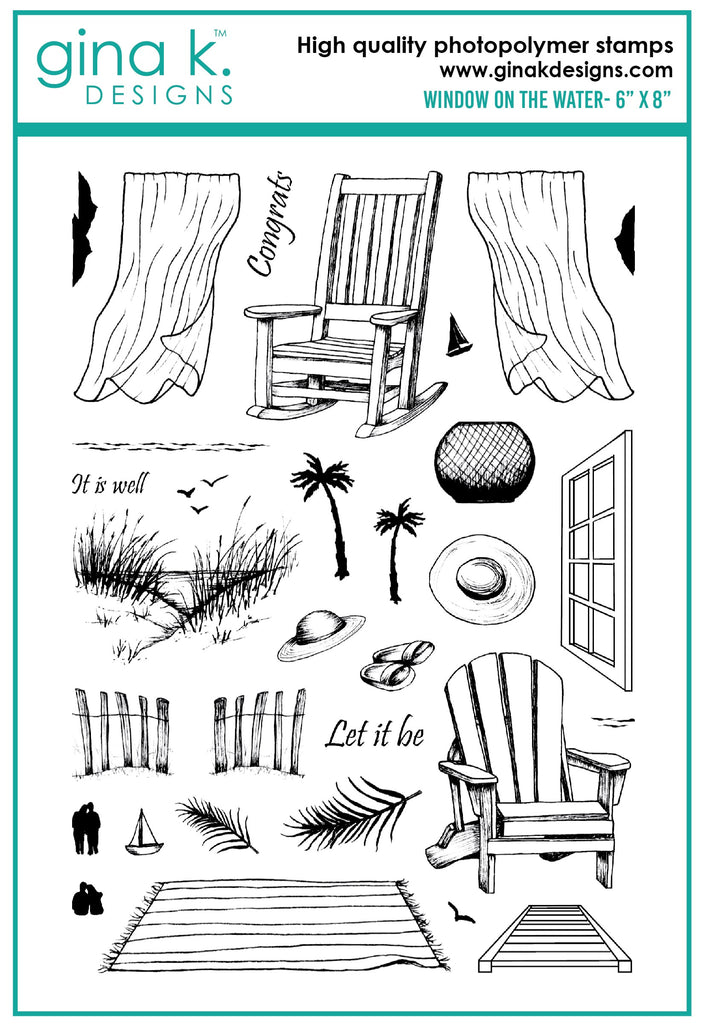 gina k.™
DESIGNS

High quality photopolymer stamps
www.ginakdesigns.com
WINDOW ON THE WATER- 6" X 8"

Congrats

It is well

Let it be