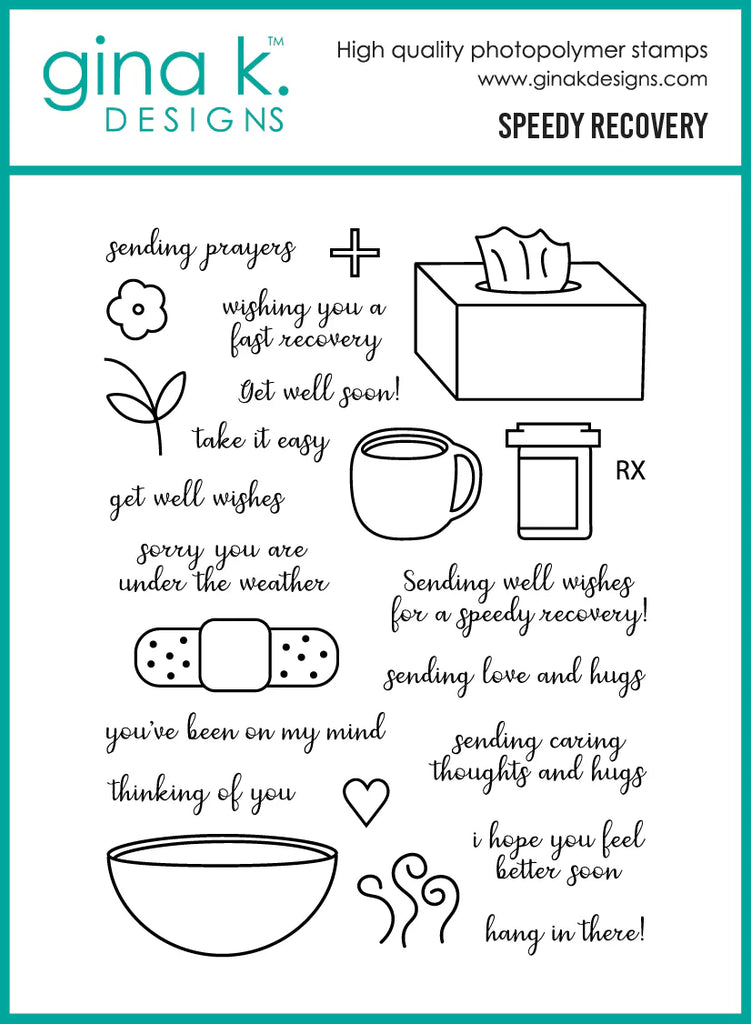 gina k.™
DESIGNS

High quality photopolymer stamps
www.ginakdesigns.com

SPEEDY RECOVERY

sending prayers

wishing you a fast recovery

Get well soon!

take it easy

RX

get well wishes

sorry you are under the weather

Sending well wishes for a speedy recovery!

sending love and hugs

you've been on my mind

sending caring thoughts and hugs

thinking of you

i hope you feel better soon

hang in there!